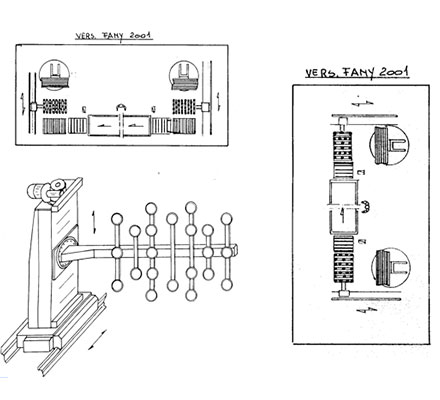 VERS. FANY 2001

VERS. FANY 2001